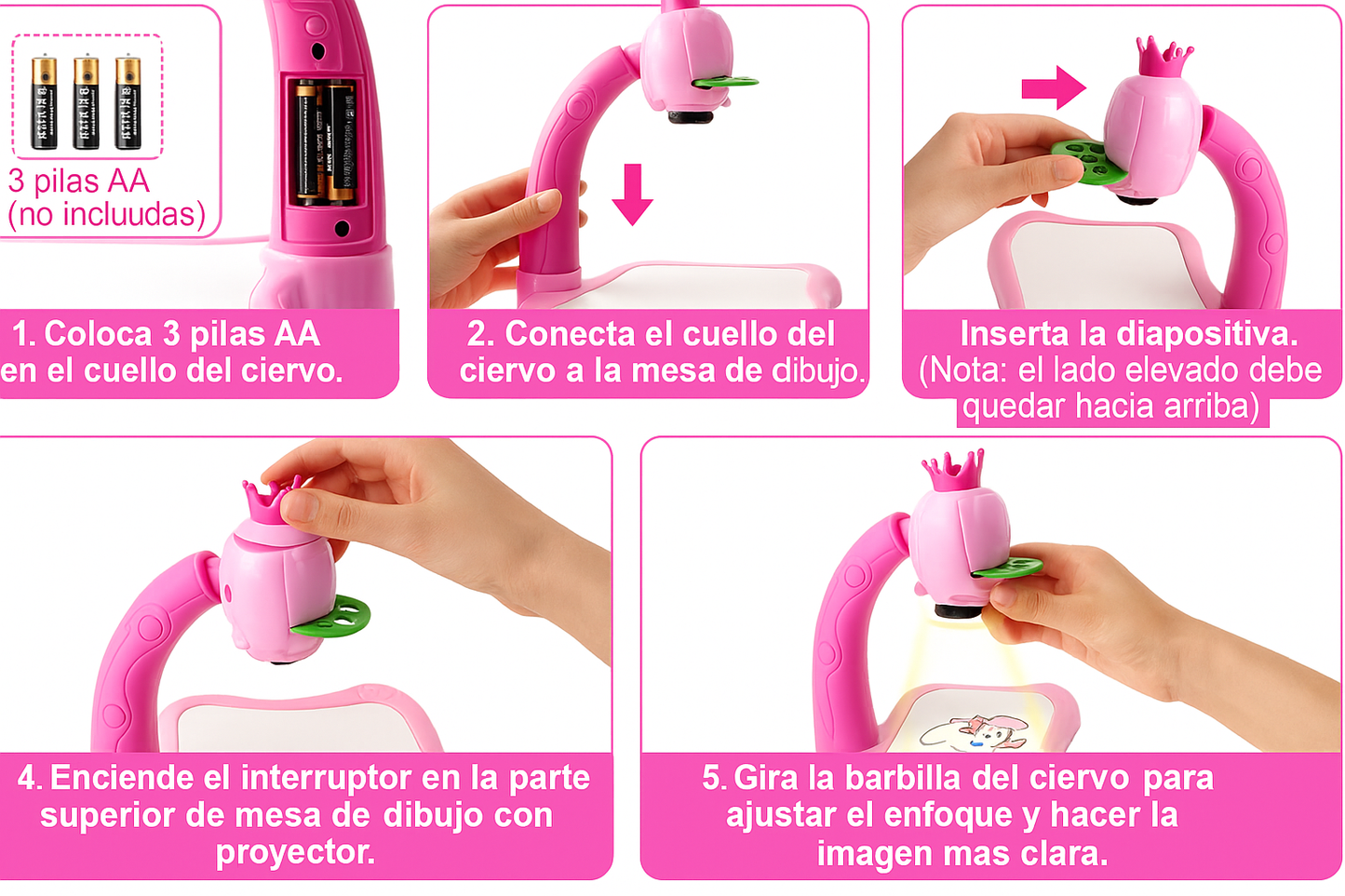 3 pilas AA
(no incluudas)

1. Coloca 3 pilas AA en el cuello del ciervo.

2. Conecta el cuello del ciervo a la mesa de dibujo.

Inserta la diapositiva. (Nota: el lado elevado debe quedar hacia arriba)

4. Enciende el interruptor en la parte superior de mesa de dibujo con proyector.

5. Gira la barbilla del ciervo para ajustar el enfoque y hacer la imagen mas clara.