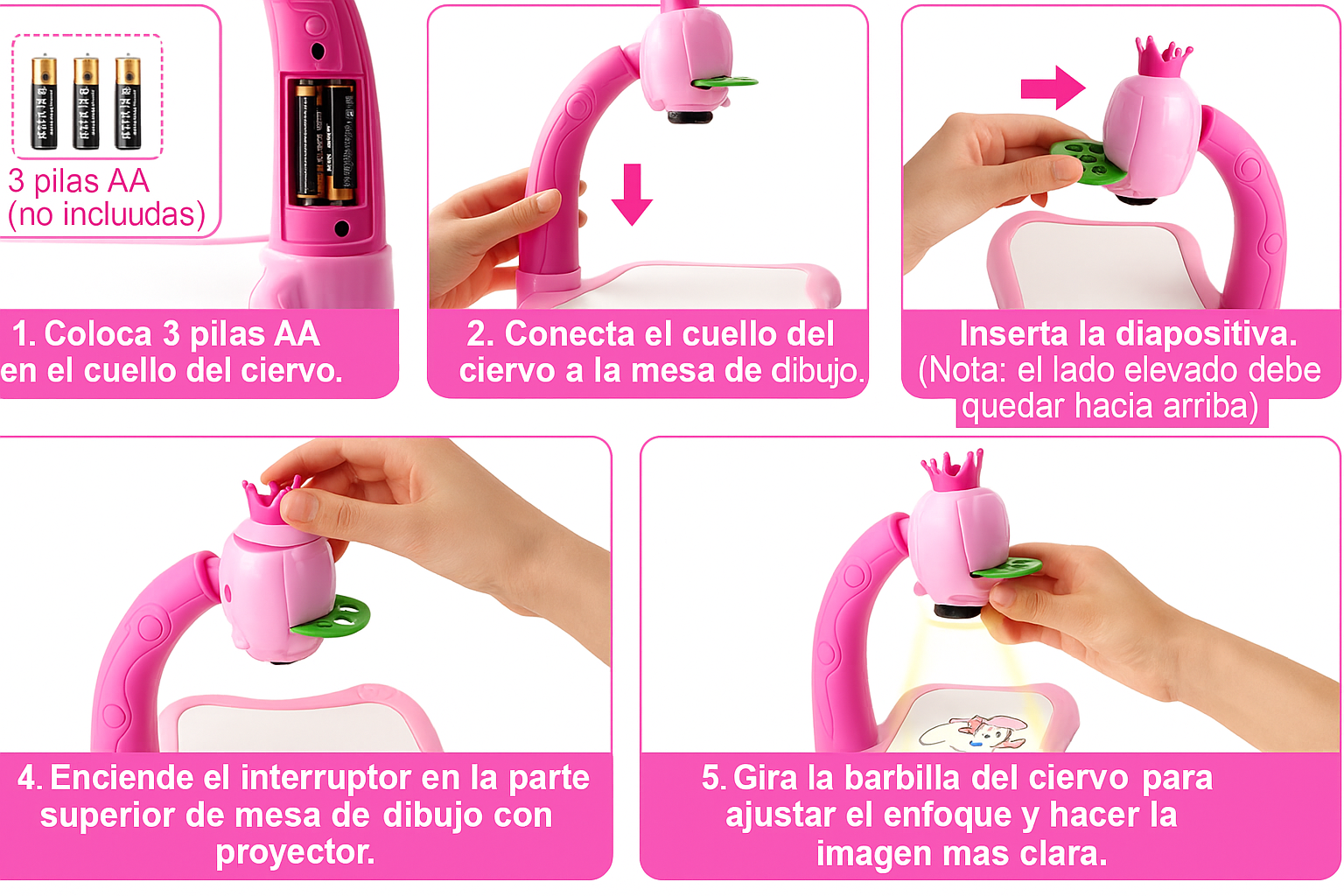 3 pilas AA
(no incluudas)

1. Coloca 3 pilas AA en el cuello del ciervo.

2. Conecta el cuello del ciervo a la mesa de dibujo.

Inserta la diapositiva. (Nota: el lado elevado debe quedar hacia arriba)

4. Enciende el interruptor en la parte superior de mesa de dibujo con proyector.

5. Gira la barbilla del ciervo para ajustar el enfoque y hacer la imagen mas clara.